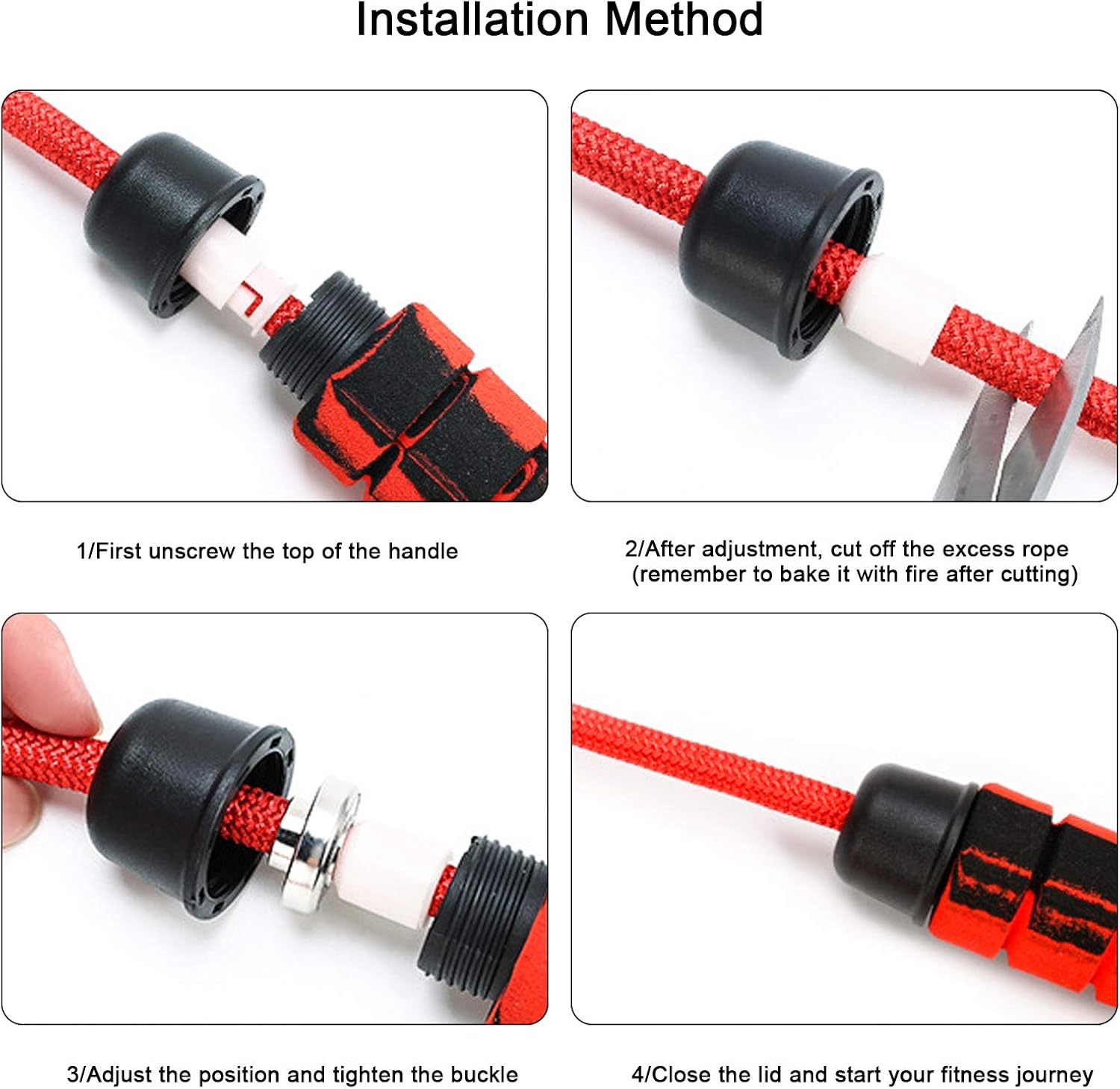 Installation Method

1/First unscrew the top of the handle

2/After adjustment, cut off the excess rope (remember to bake it with fire after cutting)

3/Adjust the position and tighten the buckle

4/Close the lid and start your fitness journey