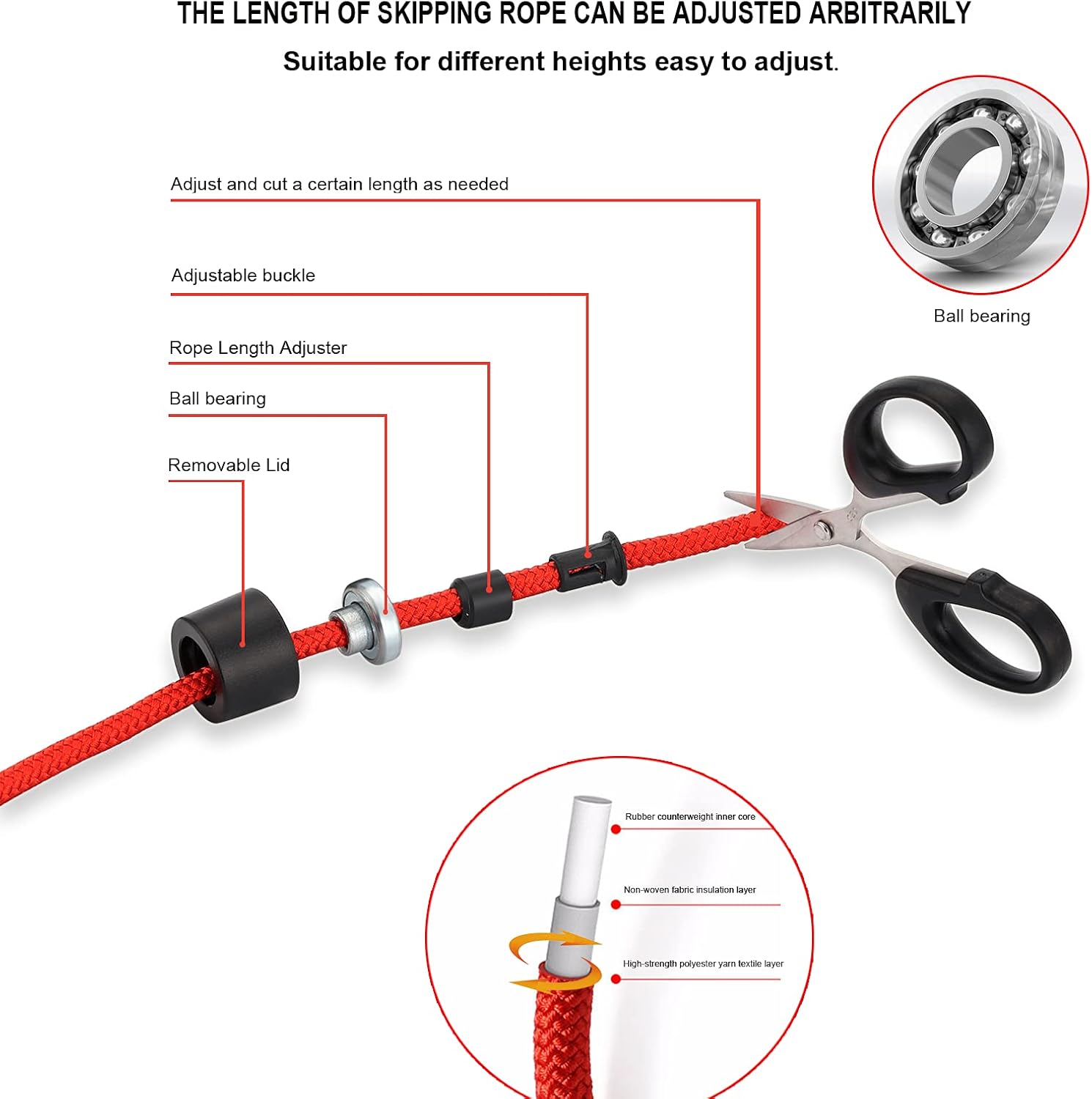 THE LENGTH OF SKIPPING ROPE CAN BE ADJUSTED ARBITRARILY

Suitable for different heights easy to adjust.

Adjust and cut a certain length as needed

Adjustable buckle

Rope Length Adjuster

Ball bearing

Removable Lid

Ball bearing

Rubber counterweight inner core

Non-woven fabric insulation layer

High-strength polyester yarn textile layer